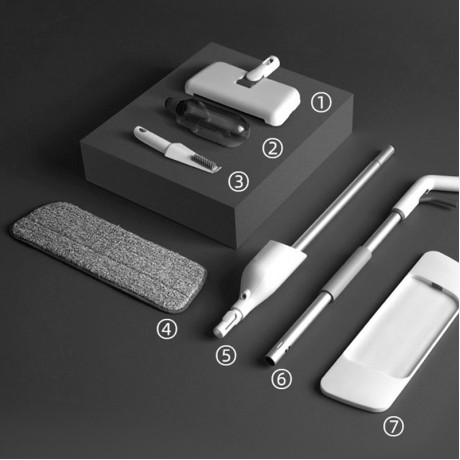 ①
②
③
④
⑤
⑥
⑦