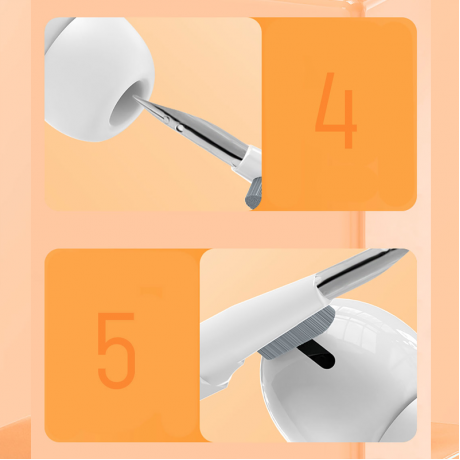 4

5